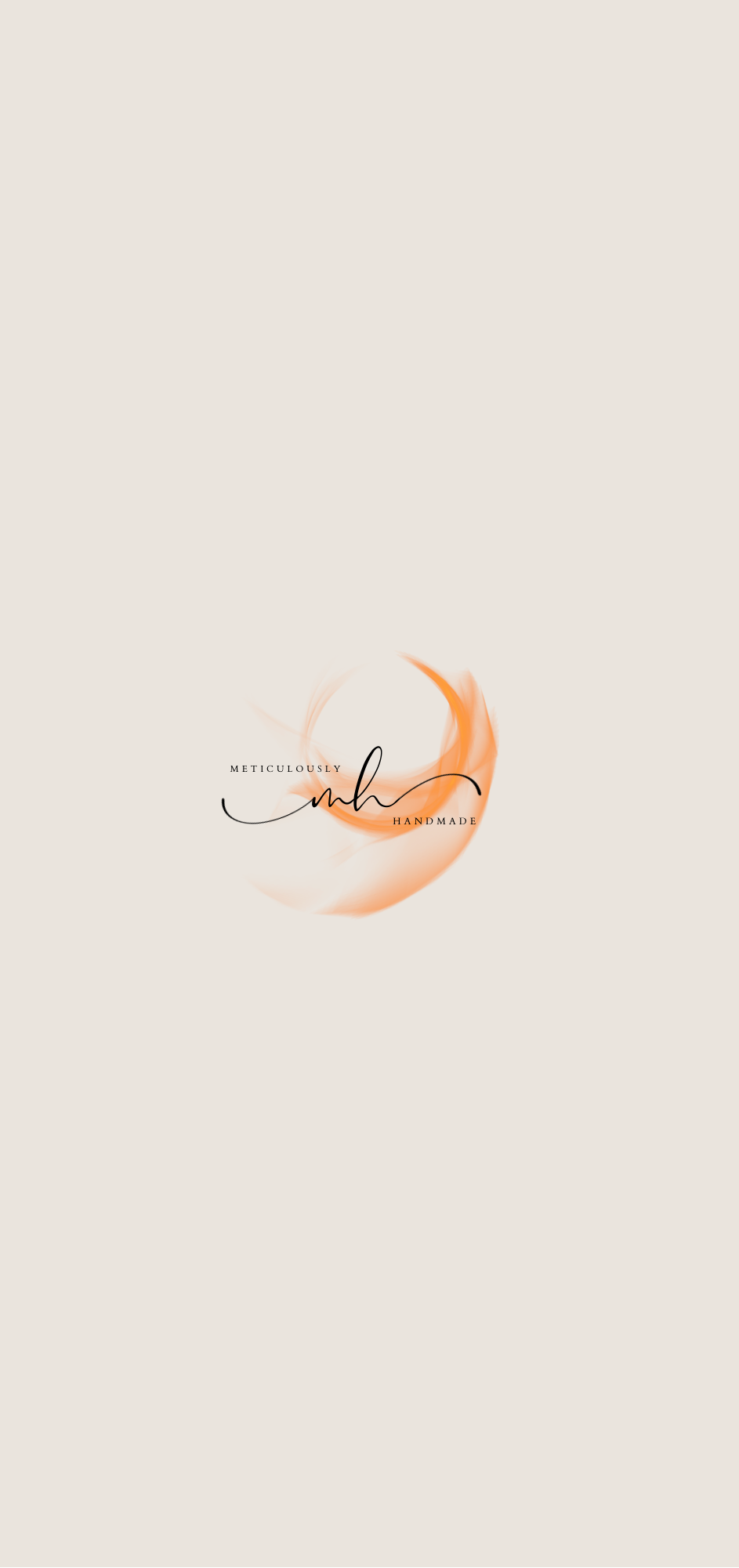 METICULOUSLY
mh
HANDMADE